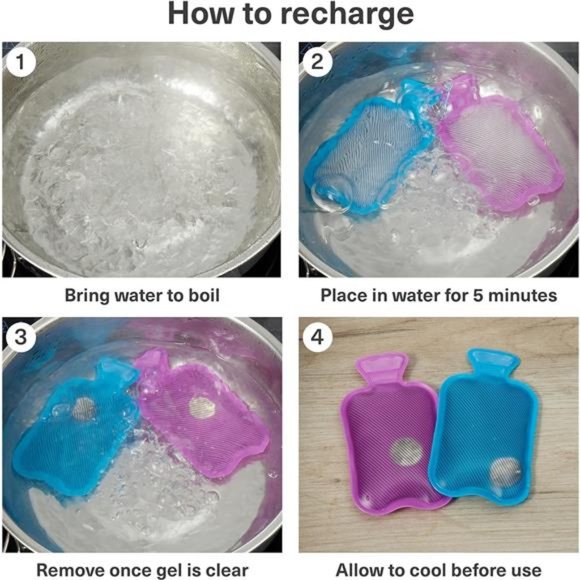 How to recharge

1

Bring water to boil

2

Place in water for 5 minutes

3

Remove once gel is clear

4

Allow to cool before use